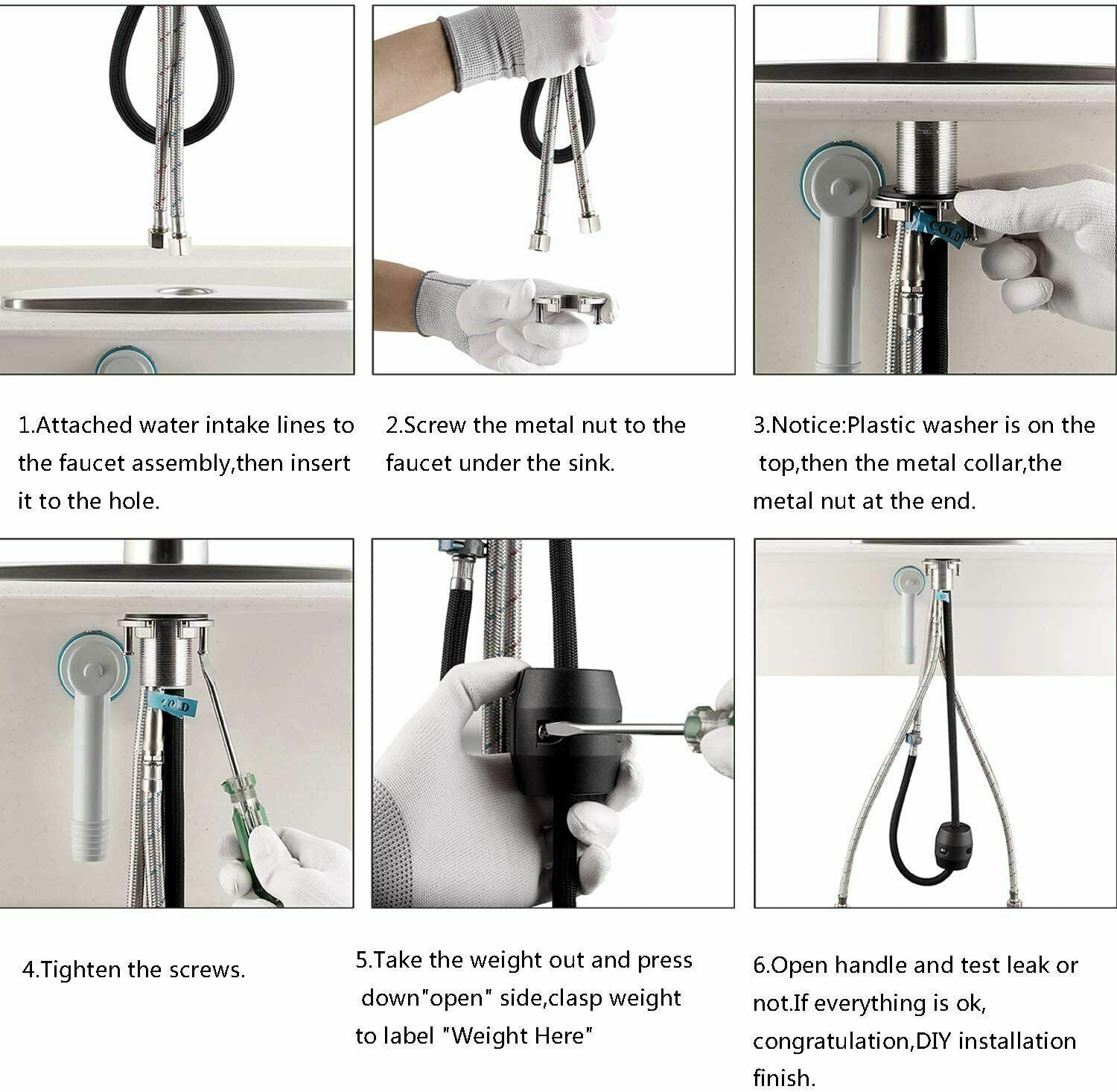 COLD

1.Attached water intake lines to the faucet assembly,then insert it to the hole.

2.Screw the metal nut to the faucet under the sink.

3.Notice:Plastic washer is on the top,then the metal collar,the metal nut at the end.

COLD

4.Tighten the screws.

5.Take the weight out and press down"open" side,clasp weight to label "Weight Here"

6.Open handle and test leak or not.If everything is ok, congratulation,DIY installation finish.