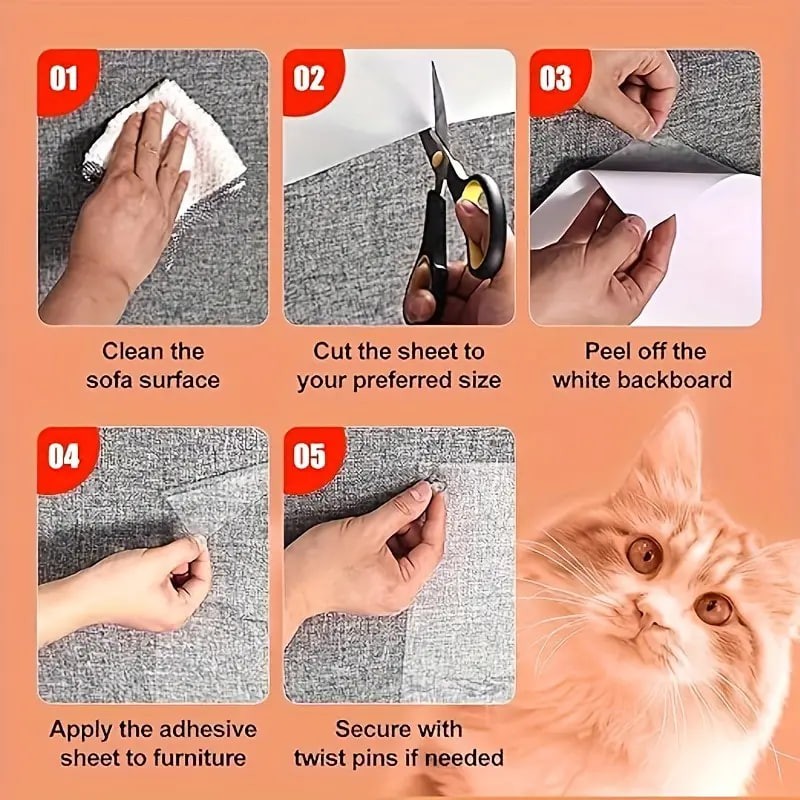 01

Clean the sofa surface

02

Cut the sheet to your preferred size

03

Peel off the white backboard

04

Apply the adhesive sheet to furniture

05

Secure with twist pins if needed